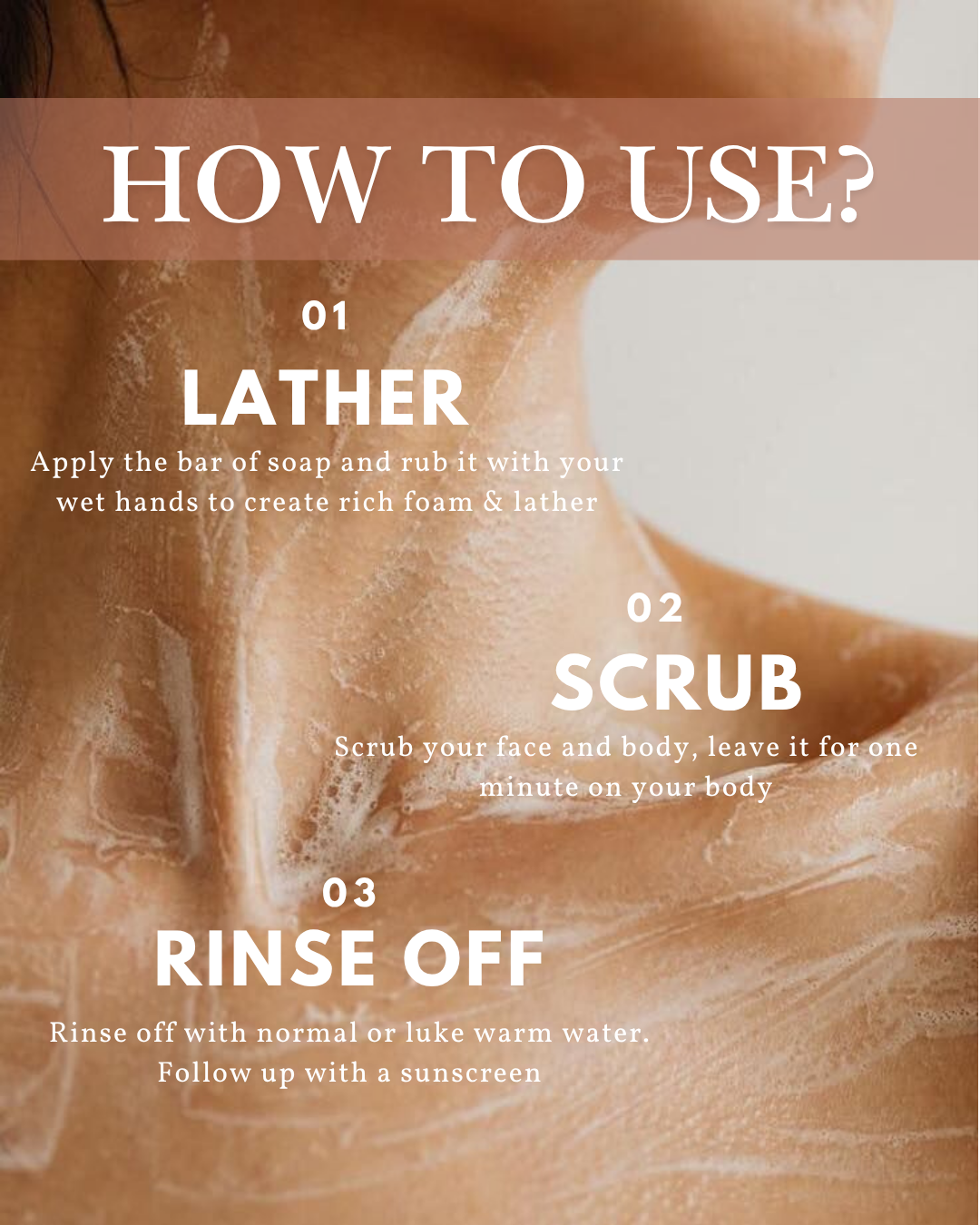 HOW TO USE?

01
LATHER
Apply the bar of soap and rub it with your wet hands to create rich foam & lather

02
SCRUB
Scrub your face and body, leave it for one minute on your body

03
RINSE OFF
Rinse off with normal or luke warm water. Follow up with a sunscreen